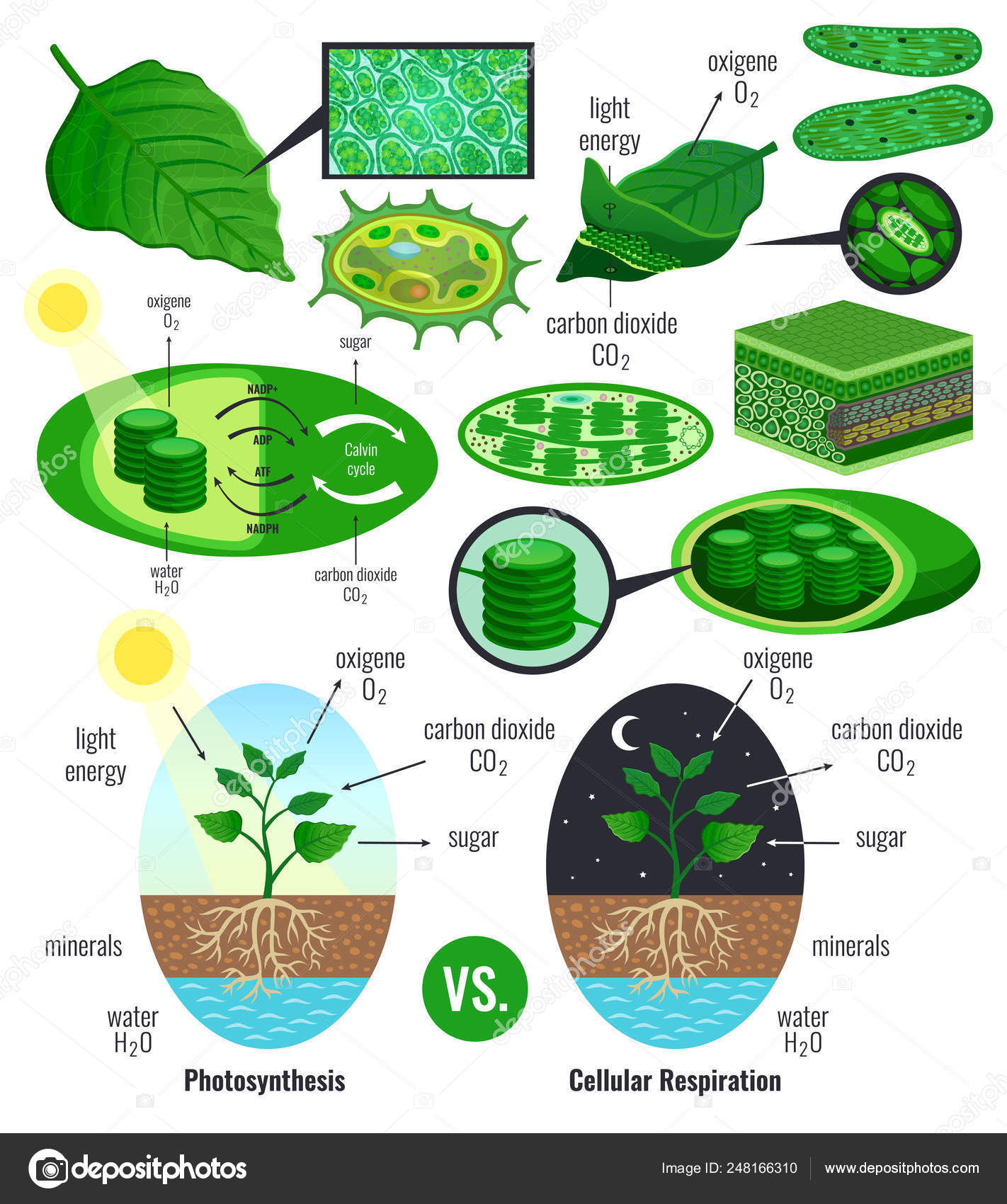 oxigene
$O_2$

light
energy

carbon dioxide
$CO_2$

oxigene
$O_2$

sugar

NADP+
ADP
ATF
NADPH

Calvin
cycle

water
$H_2O$

carbon dioxide
$CO_2$

light
energy

oxigene
$O_2$

carbon dioxide
$CO_2$

sugar

minerals

water
$H_2O$

Photosynthesis

VS.

oxigene
$O_2$

carbon dioxide
$CO_2$

sugar

minerals

water
$H_2O$

Cellular Respiration

depositphotos

Image ID: 248166310
www.depositphotos.com