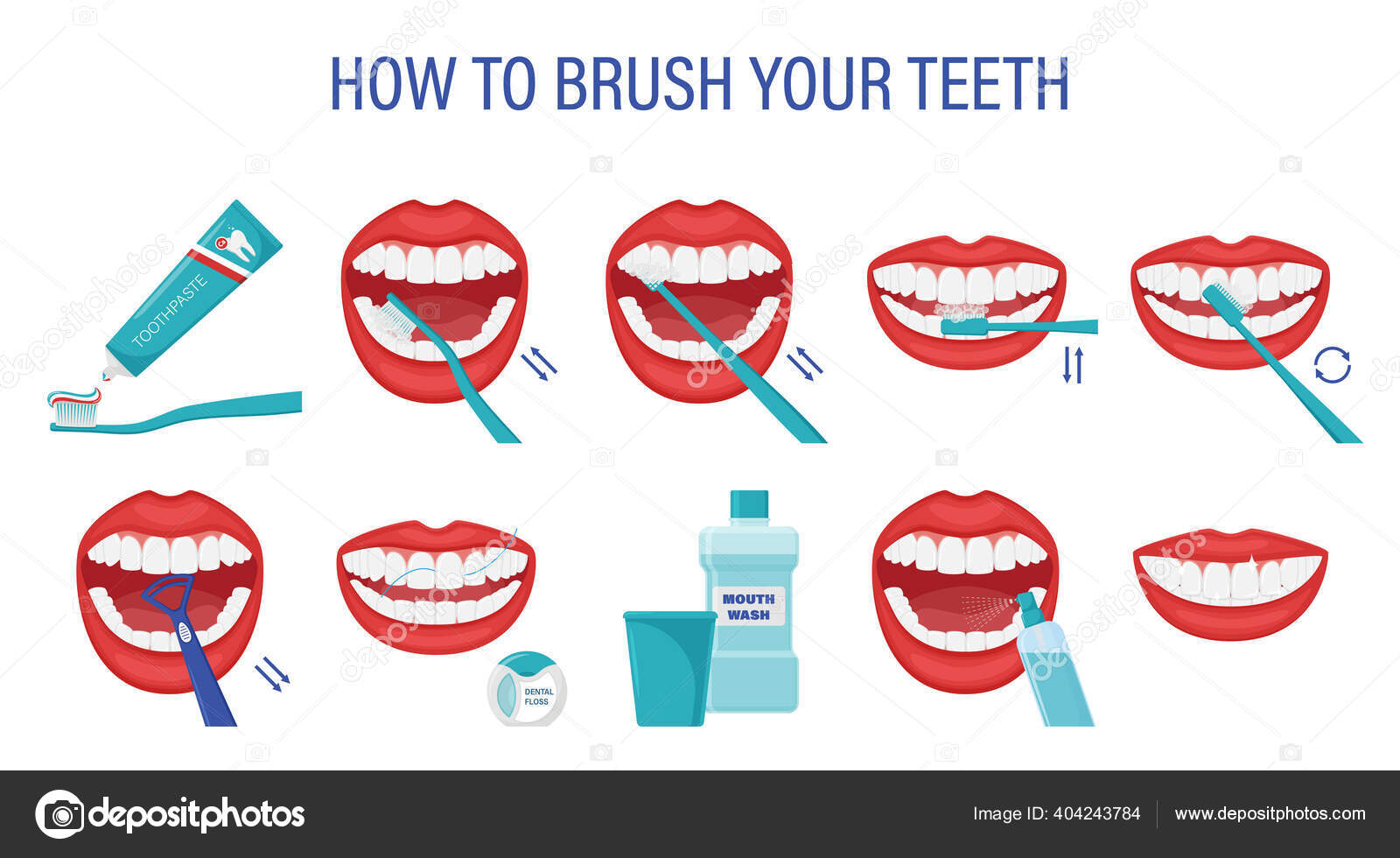 HOW TO BRUSH YOUR TEETH

TOOTHPASTE

DENTAL FLOSS

MOUTH WASH

depositphotos

Image ID: 404243784

www.depositphotos.com