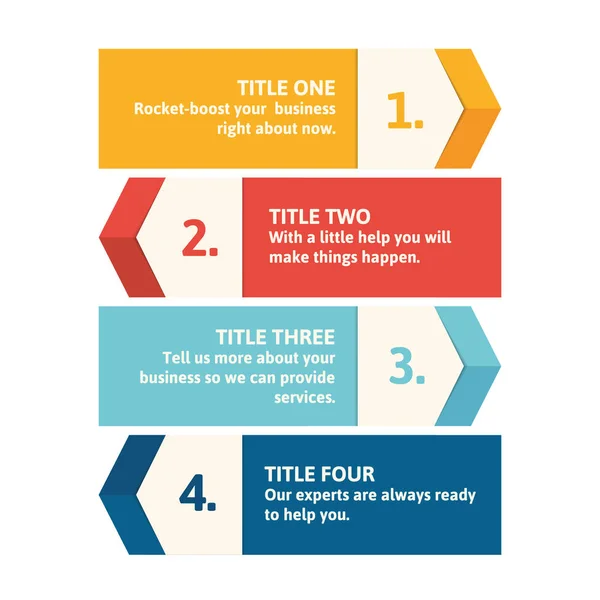 TITLE ONE
Rocket-boost your business right about now.

1.

2.

TITLE TWO
With a little help you will make things happen.

TITLE THREE
Tell us more about your business so we can provide services.

3.

4.

TITLE FOUR
Our experts are always ready to help you.