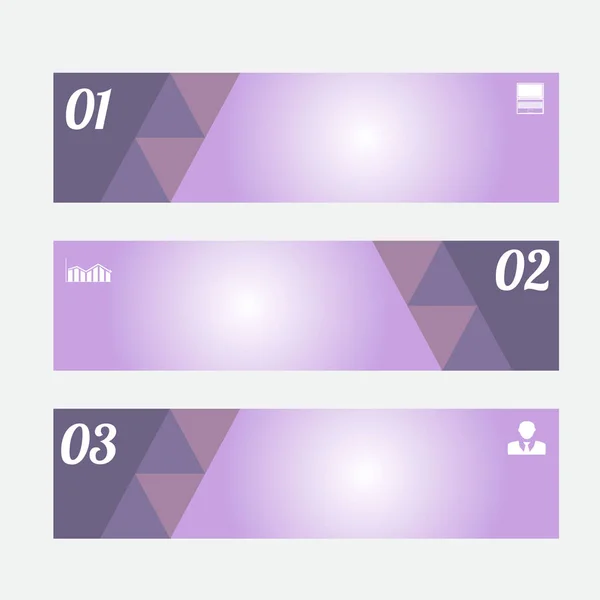 01

02

03