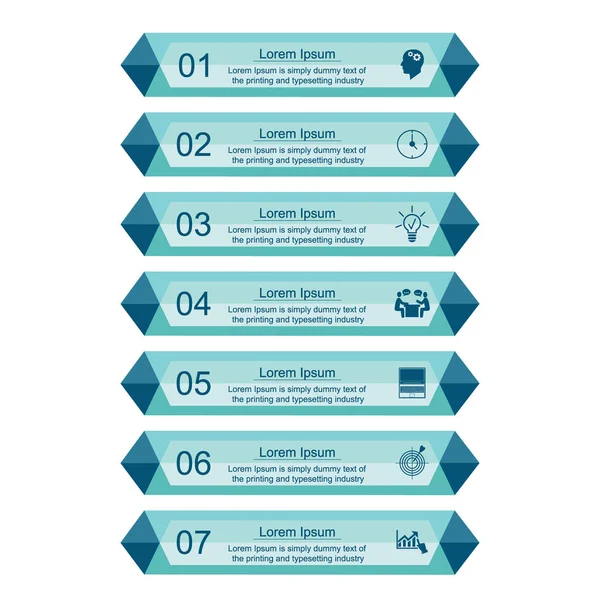 01
Lorem Ipsum
Lorem Ipsum is simply dummy text of the printing and typesetting industry

02
Lorem Ipsum
Lorem Ipsum is simply dummy text of the printing and typesetting industry

03
Lorem Ipsum
Lorem Ipsum is simply dummy text of the printing and typesetting industry

04
Lorem Ipsum
Lorem Ipsum is simply dummy text of the printing and typesetting industry

05
Lorem Ipsum
Lorem Ipsum is simply dummy text of the printing and typesetting industry

06
Lorem Ipsum
Lorem Ipsum is simply dummy text of the printing and typesetting industry

07
Lorem Ipsum
Lorem Ipsum is simply dummy text of the printing and typesetting industry