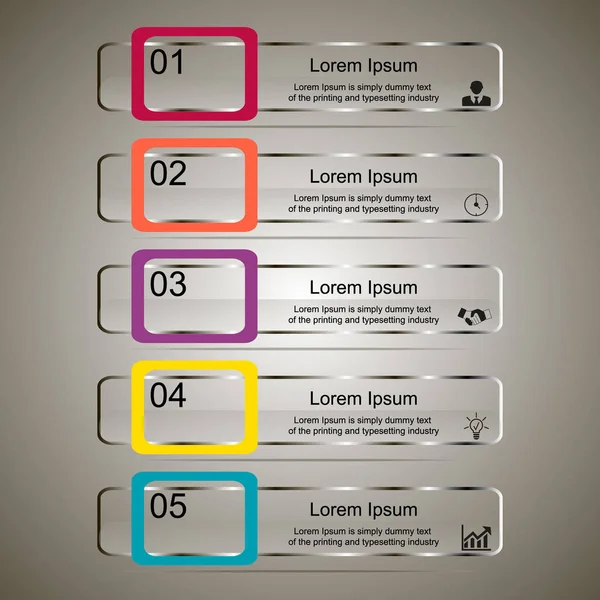 01

Lorem Ipsum

Lorem Ipsum is simply dummy text of the printing and typesetting industry

02

Lorem Ipsum

Lorem Ipsum is simply dummy text of the printing and typesetting industry

03

Lorem Ipsum

Lorem Ipsum is simply dummy text of the printing and typesetting industry

04

Lorem Ipsum

Lorem Ipsum is simply dummy text of the printing and typesetting industry

05

Lorem Ipsum

Lorem Ipsum is simply dummy text of the printing and typesetting industry