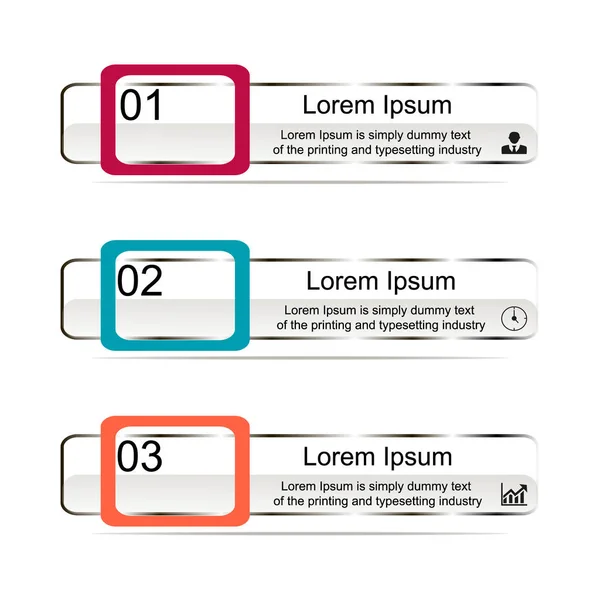 01

Lorem Ipsum

Lorem Ipsum is simply dummy text of the printing and typesetting industry

02

Lorem Ipsum

Lorem Ipsum is simply dummy text of the printing and typesetting industry

03

Lorem Ipsum

Lorem Ipsum is simply dummy text of the printing and typesetting industry