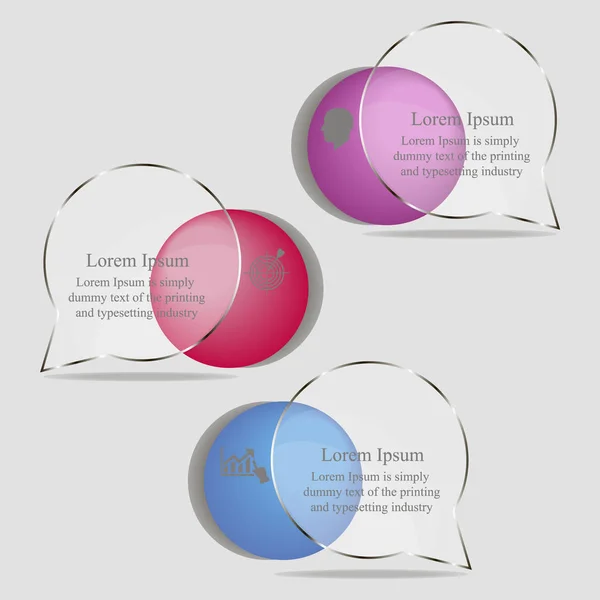 Lorem Ipsum
Lorem Ipsum is simply dummy text of the printing and typesetting industry

Lorem Ipsum
Lorem Ipsum is simply dummy text of the printing and typesetting industry

Lorem Ipsum
Lorem Ipsum is simply dummy text of the printing and typesetting industry