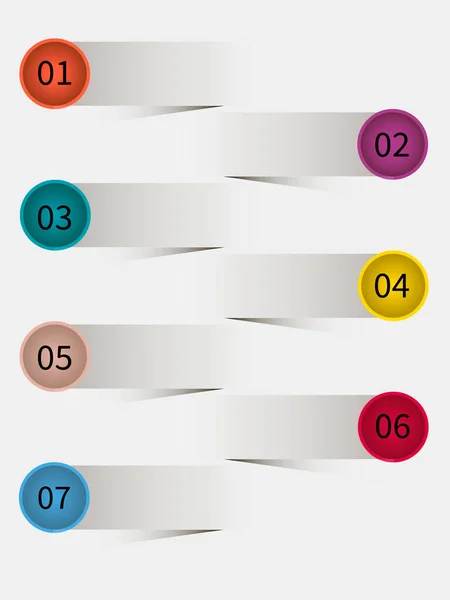 01

02

03

04

05

06

07