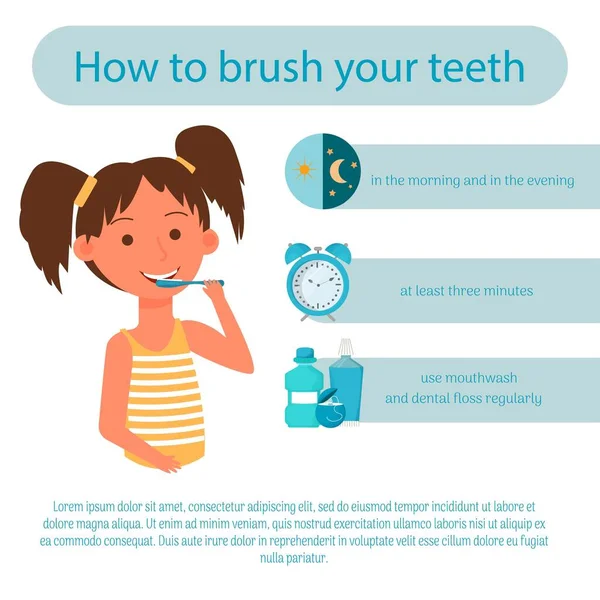 How to brush your teeth

in the morning and in the evening

at least three minutes

use mouthwash and dental floss regularly

Lorem ipsum dolor sit amet, consectetur adipiscing elit, sed do eiusmod tempor incididunt ut labore et dolore magna aliqua. Ut enim ad minim veniam, quis nostrud exercitation ullamco laboris nisi ut aliquip ex ea commodo consequat. Duis aute irure dolor in reprehenderit in voluptate velit esse cillum dolore eu fugiat nulla pariatur.