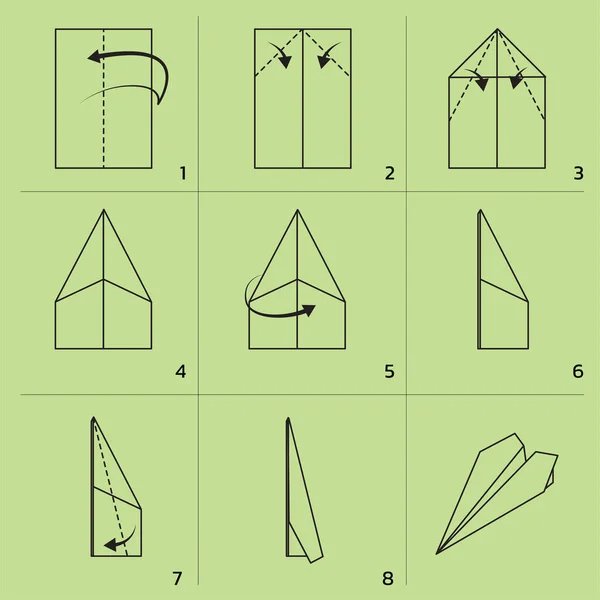 1

2

3

4

5

6

7

8