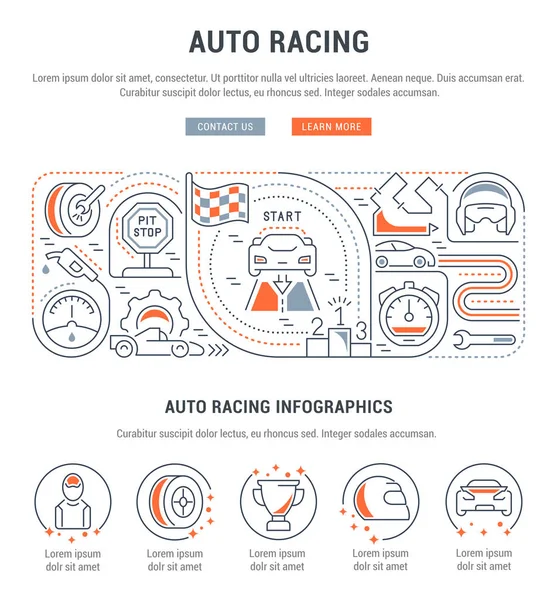 AUTO RACING

Lorem ipsum dolor sit amet, consectetur. Ut porttitor nulla vel ultricies laoreet. Aenean neque. Duis accumsan erat. Curabitur suscipit dolor lectus, eu rhoncus sed. Integer sodales accumsan.

CONTACT US

LEARN MORE

PIT STOP

START

2 1 3

AUTO RACING INFOGRAPHICS

Curabitur suscipit dolor lectus, eu rhoncus sed. Integer sodales accumsan.

Lorem ipsum dolr sit amet

Lorem ipsum dolr sit amet

Lorem ipsum dolr sit amet

Lorem ipsum dolr sit amet

Lorem ipsum dolr sit amet