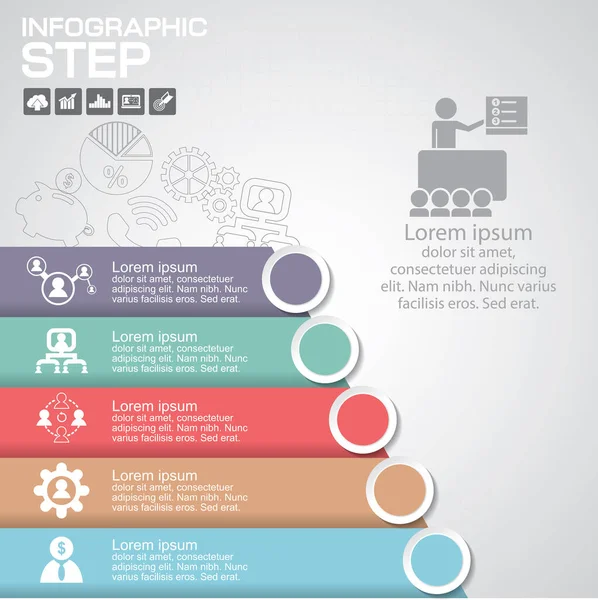 INFOGRAPHIC
STEP

%

$

1
2
3

Lorem ipsum
dolor sit amet, consectetuer adipiscing elit. Nam nibh. Nunc varius facilisis eros. Sed erat.

Lorem ipsum
dolor sit amet, consectetuer adipiscing elit. Nam nibh. Nunc varius facilisis eros. Sed erat.

Lorem ipsum
dolor sit amet, consectetuer adipiscing elit. Nam nibh. Nunc varius facilisis eros. Sed erat.

Lorem ipsum
dolor sit amet, consectetuer adipiscing elit. Nam nibh. Nunc varius facilisis eros. Sed erat.

Lorem ipsum
dolor sit amet, consectetuer adipiscing elit. Nam nibh. Nunc varius facilisis eros. Sed erat.

$

Lorem ipsum
dolor sit amet, consectetuer adipiscing elit. Nam nibh. Nunc varius facilisis eros. Sed erat.