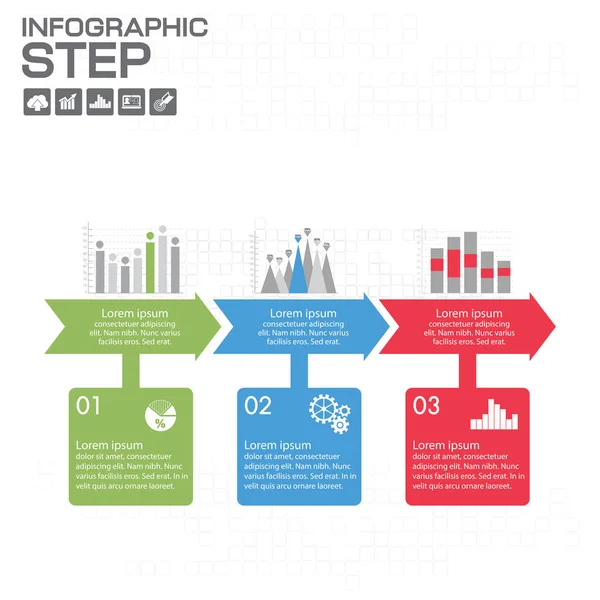 INFOGRAPHIC
STEP

Lorem ipsum
consectetuer adipiscing elit. Nam nibh. Nunc varius facilisis eros. Sed erat.

Lorem ipsum
consectetuer adipiscing elit. Nam nibh. Nunc varius facilisis eros. Sed erat.

Lorem ipsum
consectetuer adipiscing elit. Nam nibh. Nunc varius facilisis eros. Sed erat.

01
%
Lorem ipsum
dolor sit amet, consectetuer adipiscing elit. Nam nibh. Nunc varius facilisis eros. Sed erat. In in velit quis arcu ornare laoreet.

02
Lorem ipsum
dolor sit amet, consectetuer adipiscing elit. Nam nibh. Nunc varius facilisis eros. Sed erat. In in velit quis arcu ornare laoreet.

03
Lorem ipsum
dolor sit amet, consectetuer adipiscing elit. Nam nibh. Nunc varius facilisis eros. Sed erat. In in velit quis arcu ornare laoreet.