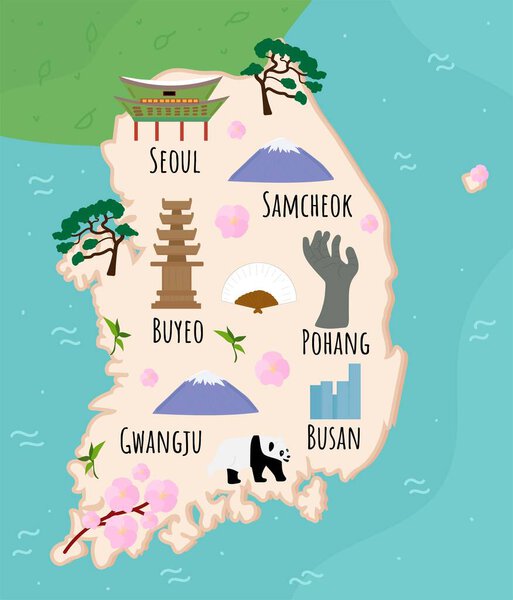 SEOUL
SAMCHEOK
BUYEO
POHANG
GWANGJU
BUSAN