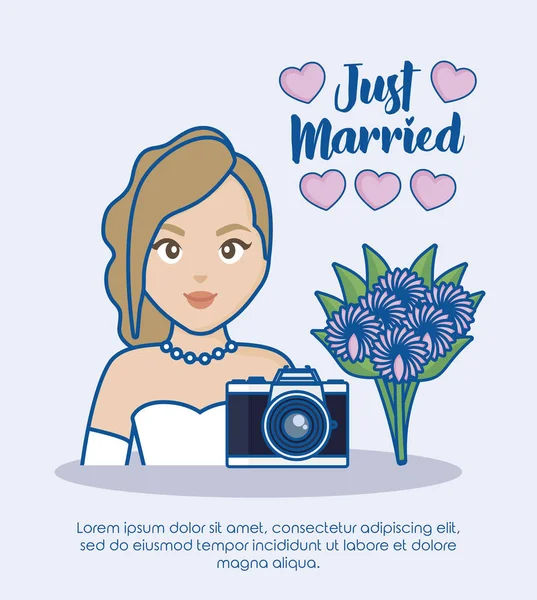 Just Married

Lorem ipsum dolor sit amet, consectetur adipiscing elit, sed do eiusmod tempor incididunt ut labore et dolore magna aliqua.