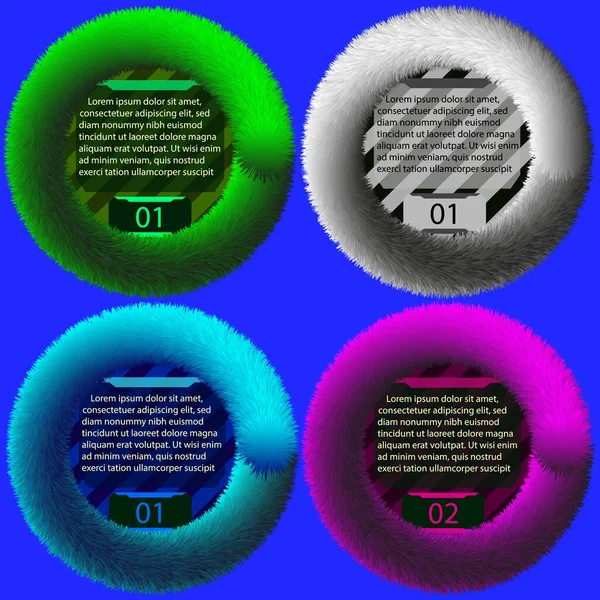 Lorem ipsum dolor sit amet, consectetuer adipiscing elit, sed diam nonummy nibh euismod tincidunt ut laoreet dolore magna aliquam erat volutpat. Ut wisi enim ad minim veniam, quis nostrud exerci tation ullamcorper suscipit

01

Lorem ipsum dolor sit amet, consectetuer adipiscing elit, sed diam nonummy nibh euismod tincidunt ut laoreet dolore magna aliquam erat volutpat. Ut wisi enim ad minim veniam, quis nostrud exerci tation ullamcorper suscipit

01

Lorem ipsum dolor sit amet, consectetuer adipiscing elit, sed diam nonummy nibh euismod tincidunt ut laoreet dolore magna aliquam erat volutpat. Ut wisi enim ad minim veniam, quis nostrud exerci tation ullamcorper suscipit

01

Lorem ipsum dolor sit amet, consectetuer adipiscing elit, sed diam nonummy nibh euismod tincidunt ut laoreet dolore magna aliquam erat volutpat. Ut wisi enim ad minim veniam, quis nostrud exerci tation ullamcorper suscipit

02