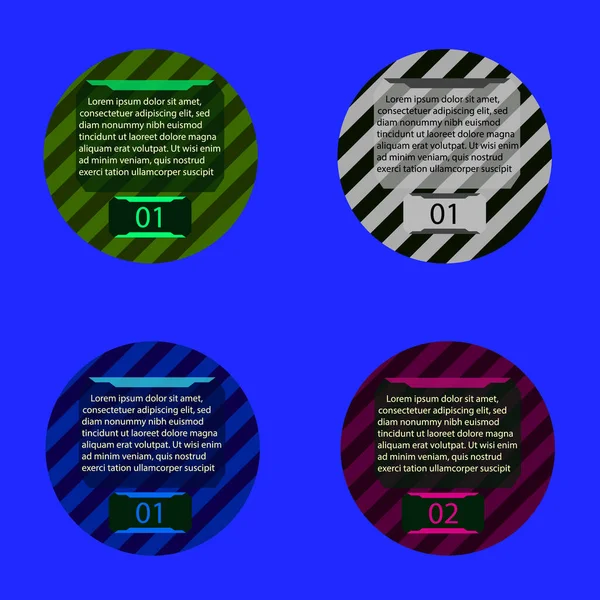 Lorem ipsum dolor sit amet, consectetuer adipiscing elit, sed diam nonummy nibh euismod tincidunt ut laoreet dolore magna aliquam erat volutpat. Ut wisi enim ad minim veniam, quis nostrud exerci tation ullamcorper suscipit

01

Lorem ipsum dolor sit amet, consectetuer adipiscing elit, sed diam nonummy nibh euismod tincidunt ut laoreet dolore magna aliquam erat volutpat. Ut wisi enim ad minim veniam, quis nostrud exerci tation ullamcorper suscipit

01

Lorem ipsum dolor sit amet, consectetuer adipiscing elit, sed diam nonummy nibh euismod tincidunt ut laoreet dolore magna aliquam erat volutpat. Ut wisi enim ad minim veniam, quis nostrud exerci tation ullamcorper suscipit

01

Lorem ipsum dolor sit amet, consectetuer adipiscing elit, sed diam nonummy nibh euismod tincidunt ut laoreet dolore magna aliquam erat volutpat. Ut wisi enim ad minim veniam, quis nostrud exerci tation ullamcorper suscipit

02