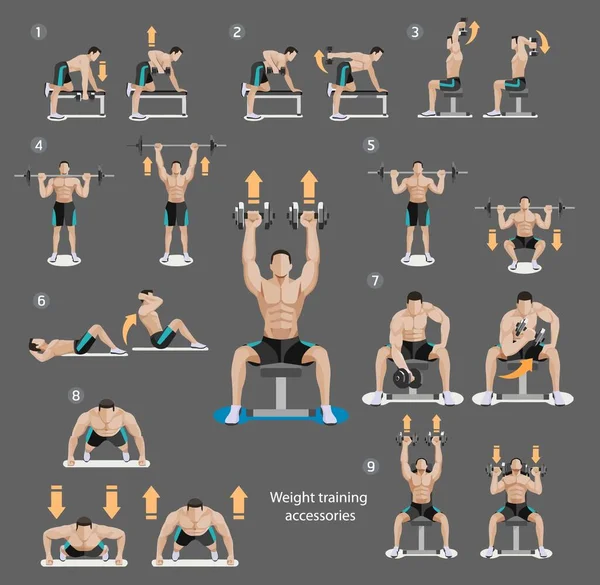 1
2
3
4
5
6
7
8
9
Weight training accessories