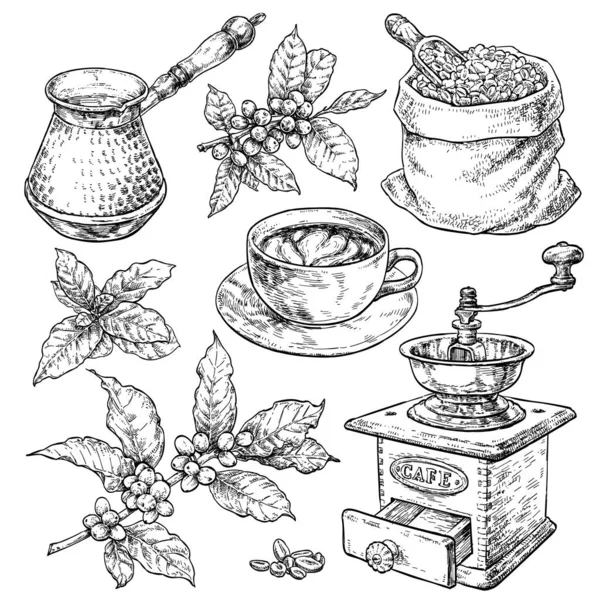 CAFE