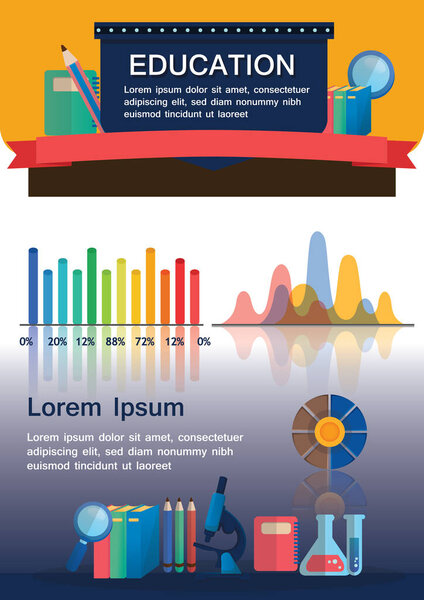 EDUCATION

Lorem ipsum dolor sit amet, consectetuer adipiscing elit, sed diam nonummy nibh euismod tincidunt ut laoreet

0% 20% 12% 88% 72% 12% 0%

Lorem Ipsum

Lorem ipsum dolor sit amet, consectetuer adipiscing elit, sed diam nonummy nibh euismod tincidunt ut laoreet