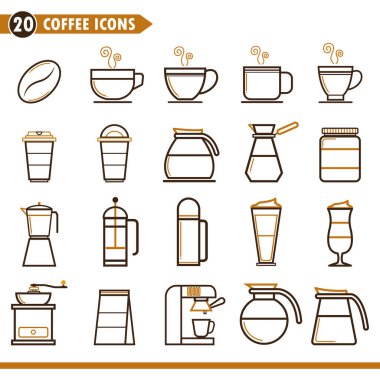 20 COFFEE ICONS