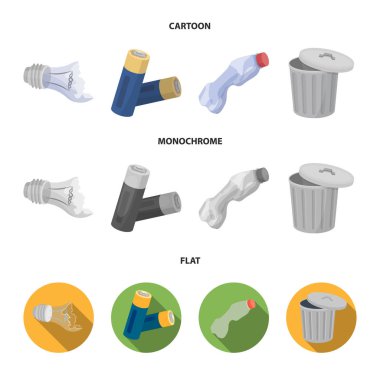 CARTOON

MONOCHROME

FLAT