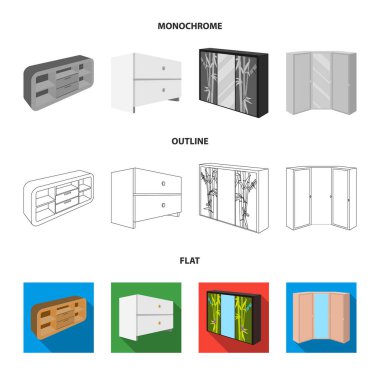 MONOCHROME

OUTLINE

FLAT