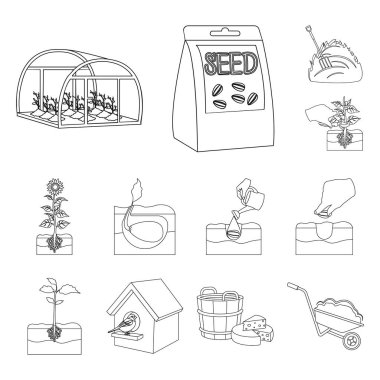 SEED