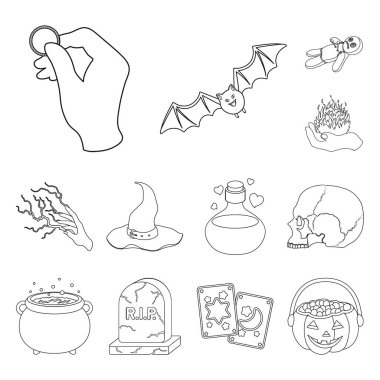 R.I.P.