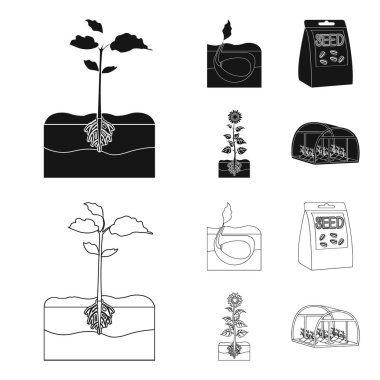 SEED

SEED