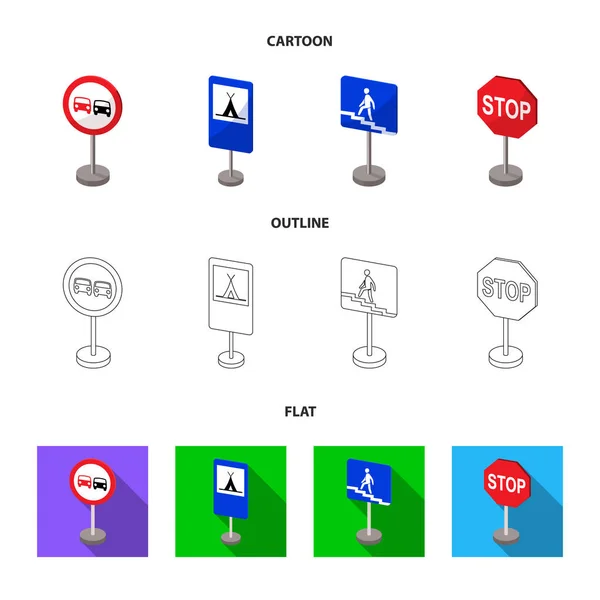 CARTOON

STOP

OUTLINE

STOP

FLAT

STOP