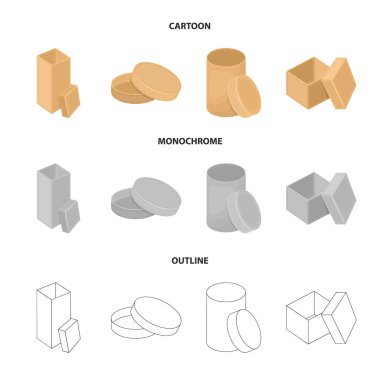 CARTOON

MONOCHROME

OUTLINE