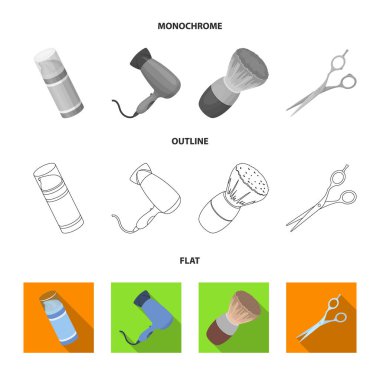 MONOCHROME

OUTLINE

FLAT