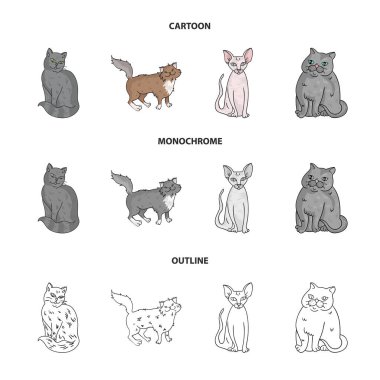 CARTOON

MONOCHROME

OUTLINE