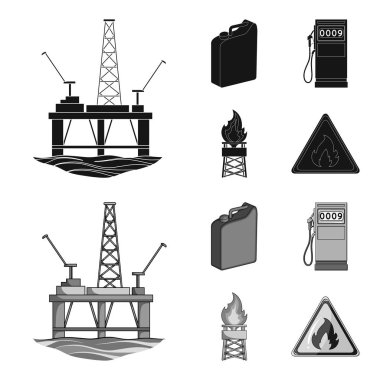 0009

0009