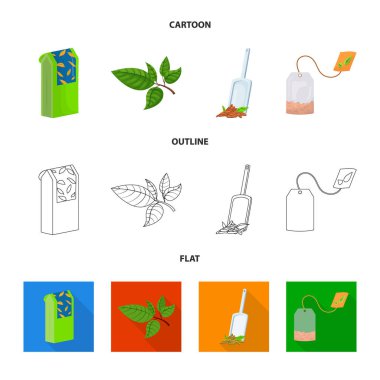 CARTOON

OUTLINE

FLAT