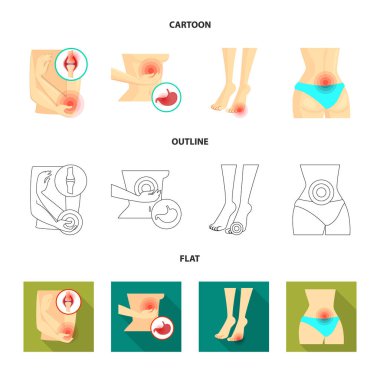 CARTOON

OUTLINE

FLAT