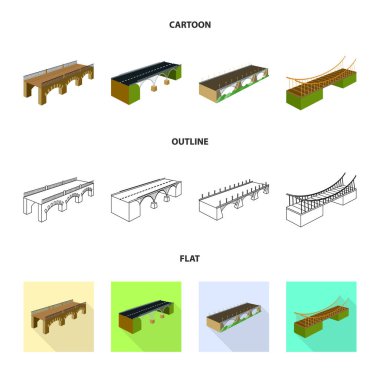 CARTOON

OUTLINE

FLAT