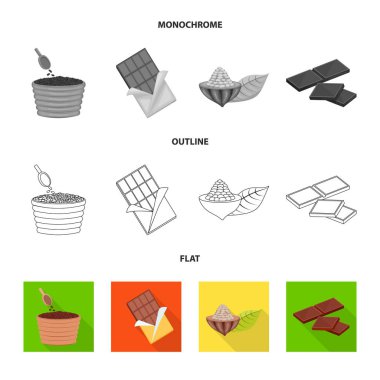 MONOCHROME

OUTLINE

FLAT