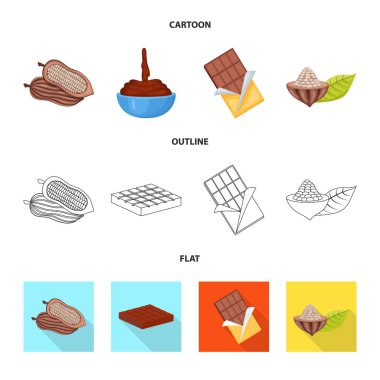 CARTOON

OUTLINE

FLAT