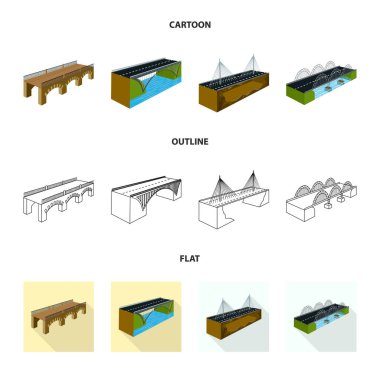 CARTOON

OUTLINE

FLAT