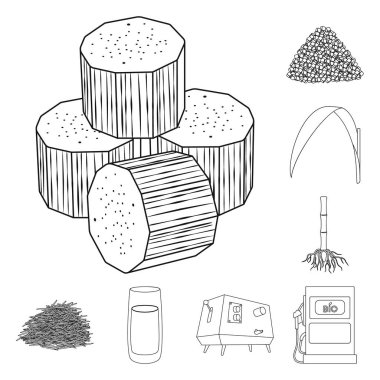 BIO