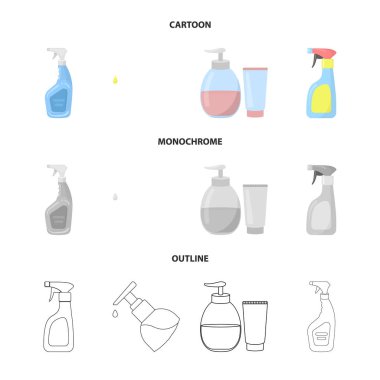 CARTOON

MONOCHROME

OUTLINE