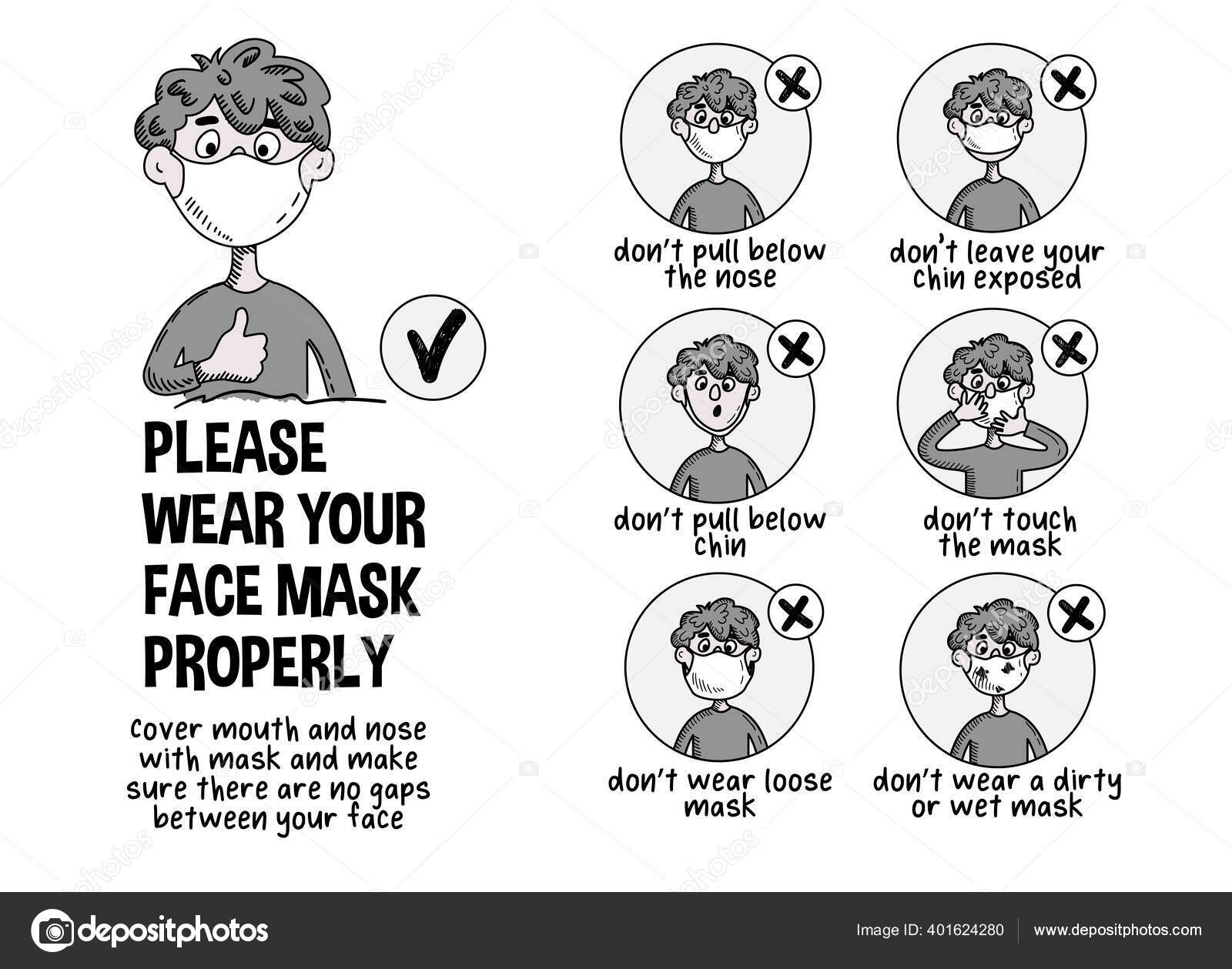 PLEASE WEAR YOUR FACE MASK PROPERLY

cover mouth and nose with mask and make sure there are no gaps between your face

don't pull below the nose

don't leave your chin exposed

don't pull below chin

don't touch the mask

don't wear loose mask

don't wear a dirty or wet mask

depositphotos

Image ID: 401624280

www.depositphotos.com