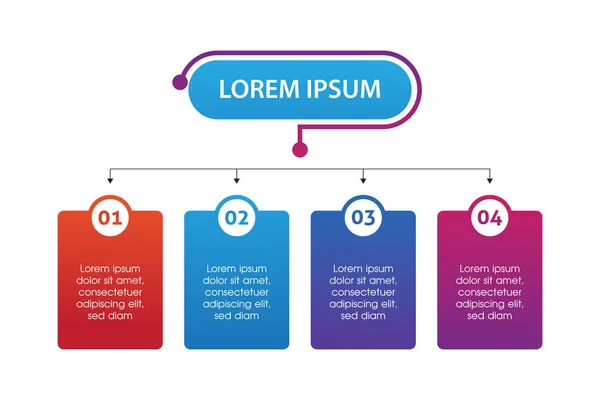 LOREM IPSUM

01

Lorem ipsum dolor sit amet, consectetuer adipiscing elit, sed diam

02

Lorem ipsum dolor sit amet, consectetuer adipiscing elit, sed diam

03

Lorem ipsum dolor sit amet, consectetuer adipiscing elit, sed diam

04

Lorem ipsum dolor sit amet, consectetuer adipiscing elit, sed diam