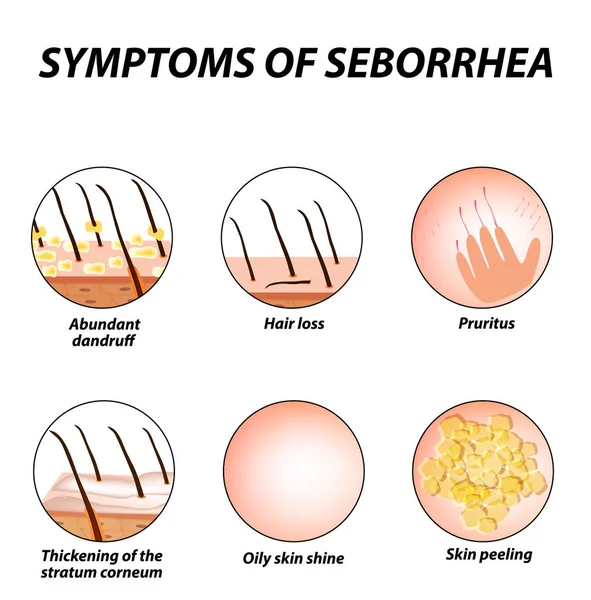 SYMPTOMS OF SEBORRHEA

Abundant dandruff

Hair loss

Pruritus

Thickening of the stratum corneum

Oily skin shine

Skin peeling