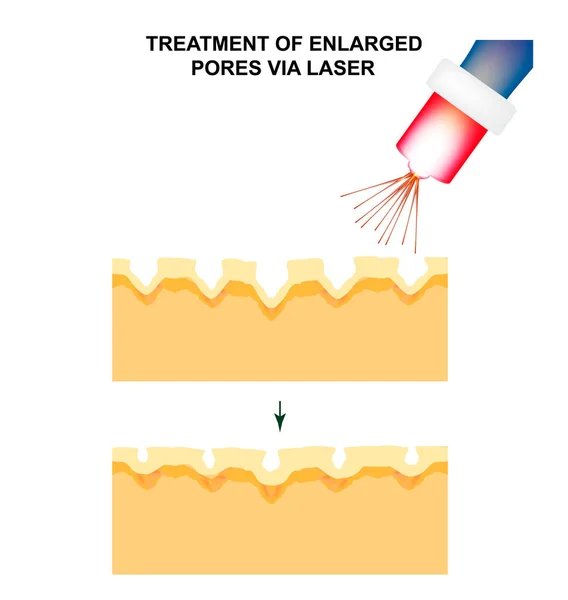 TREATMENT OF ENLARGED PORES VIA LASER