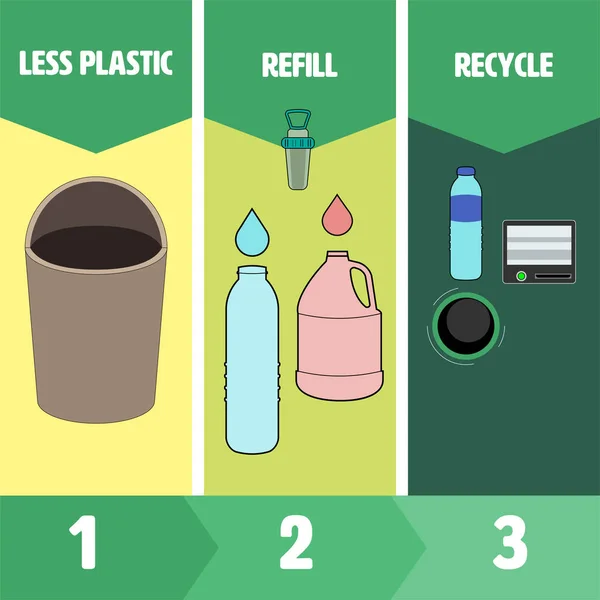 LESS PLASTIC

REFILL

RECYCLE

1

2

3