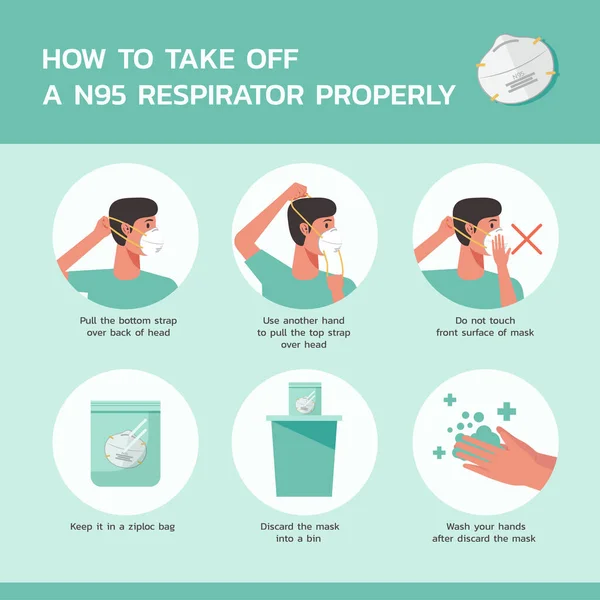 HOW TO TAKE OFF A N95 RESPIRATOR PROPERLY

N95

Pull the bottom strap over back of head

Use another hand to pull the top strap over head

Do not touch front surface of mask

Keep it in a ziploc bag

Discard the mask into a bin

Wash your hands after discard the mask