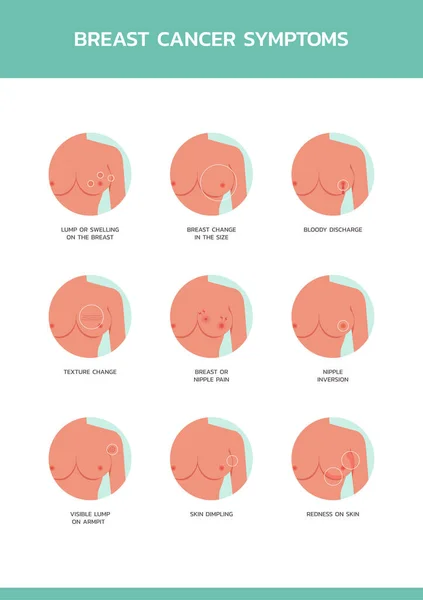 BREAST CANCER SYMPTOMS

LUMP OR SWELLING ON THE BREAST

BREAST CHANGE IN THE SIZE

BLOODY DISCHARGE

TEXTURE CHANGE

BREAST OR NIPPLE PAIN

NIPPLE INVERSION

VISIBLE LUMP ON ARMPIT

SKIN DIMPLING

REDNESS ON SKIN