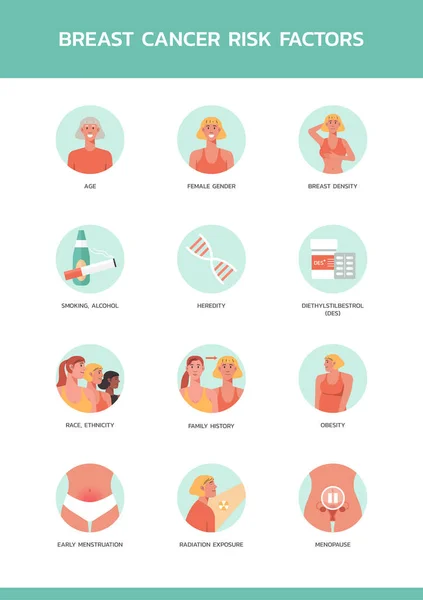 BREAST CANCER RISK FACTORS

AGE

FEMALE GENDER

BREAST DENSITY

SMOKING, ALCOHOL

HEREDITY

DES

DIETHYLSTILBESTROL (DES)

RACE, ETHNICITY

FAMILY HISTORY

OBESITY

EARLY MENSTRUATION

RADIATION EXPOSURE

MENOPAUSE