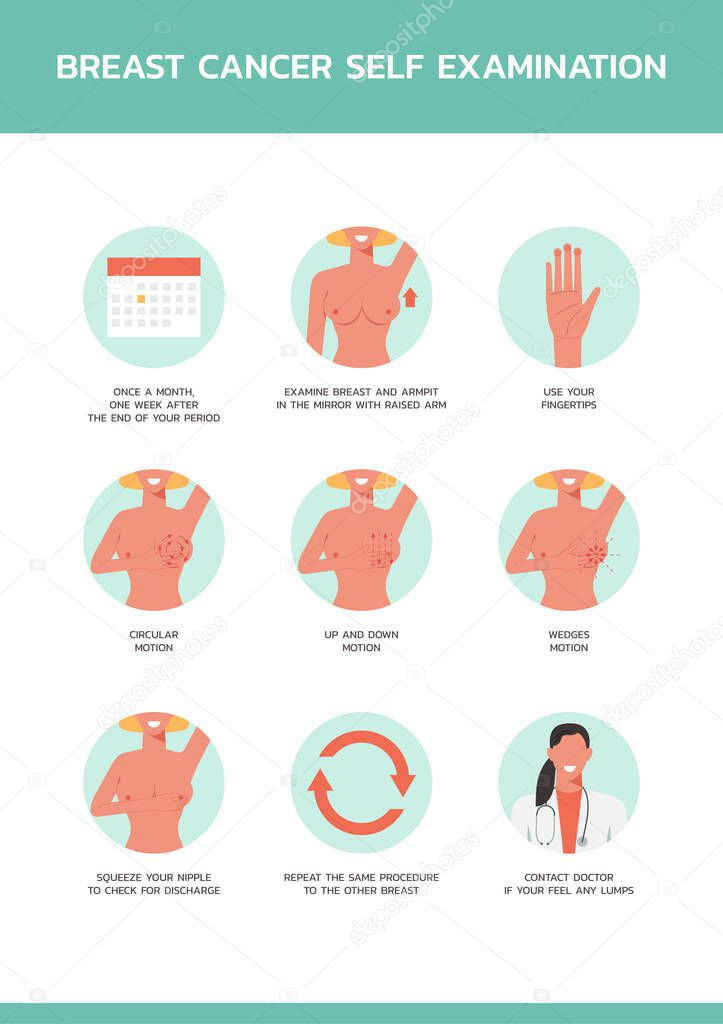 BREAST CANCER SELF EXAMINATION

ONCE A MONTH, ONE WEEK AFTER THE END OF YOUR PERIOD

EXAMINE BREAST AND ARMPIT IN THE MIRROR WITH RAISED ARM

USE YOUR FINGERTIPS

CIRCULAR MOTION

UP AND DOWN MOTION

WEDGES MOTION

SQUEEZE YOUR NIPPLE TO CHECK FOR DISCHARGE

REPEAT THE SAME PROCEDURE TO THE OTHER BREAST

CONTACT DOCTOR IF YOUR FEEL ANY LUMPS

depositphotos