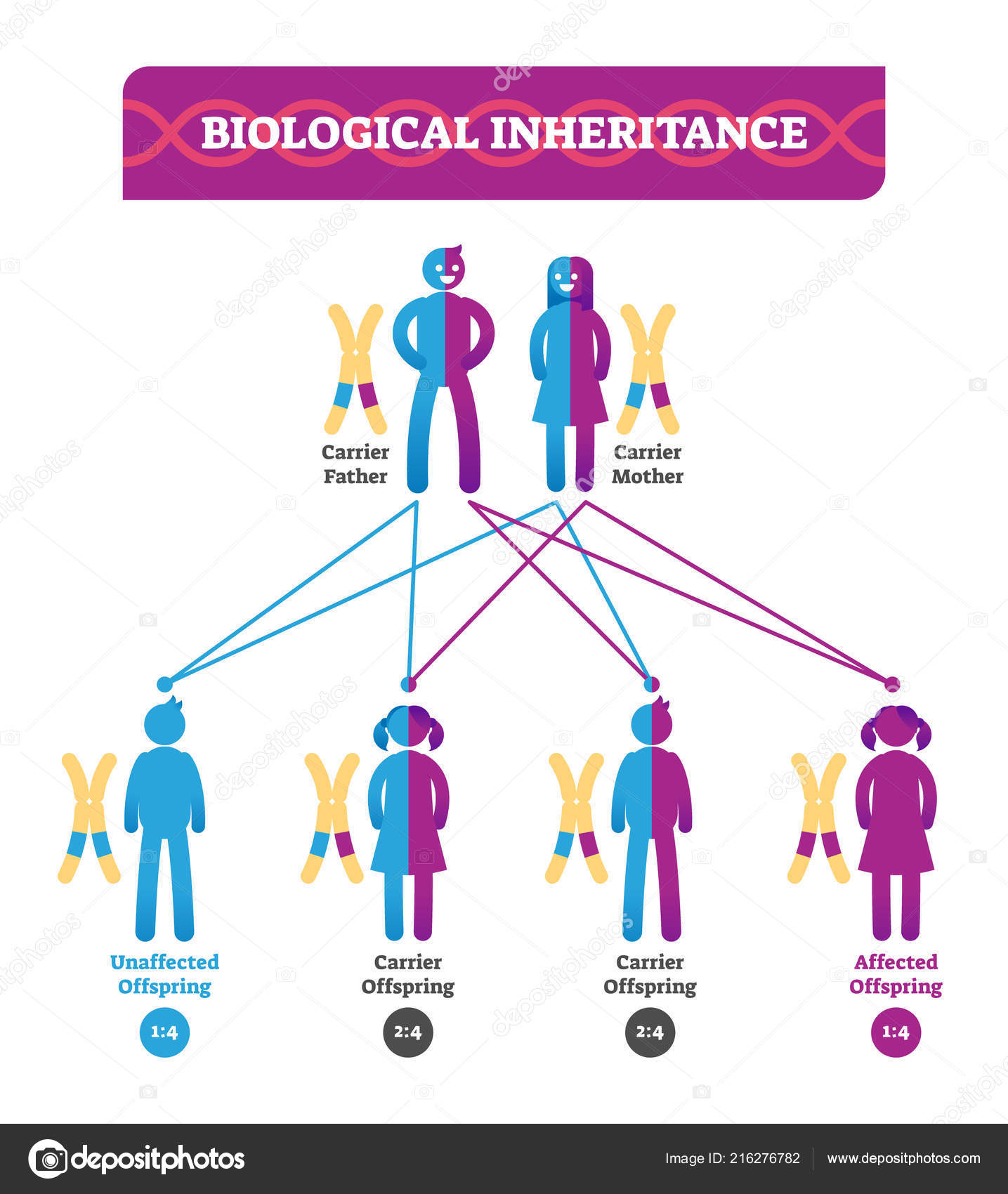 BIOLOGICAL INHERITANCE

Carrier Father

Carrier Mother

Unaffected Offspring

1:4

Carrier Offspring

2:4

Carrier Offspring

2:4

Affected Offspring

1:4

depositphotos

Image ID: 216276782

www.depositphotos.com